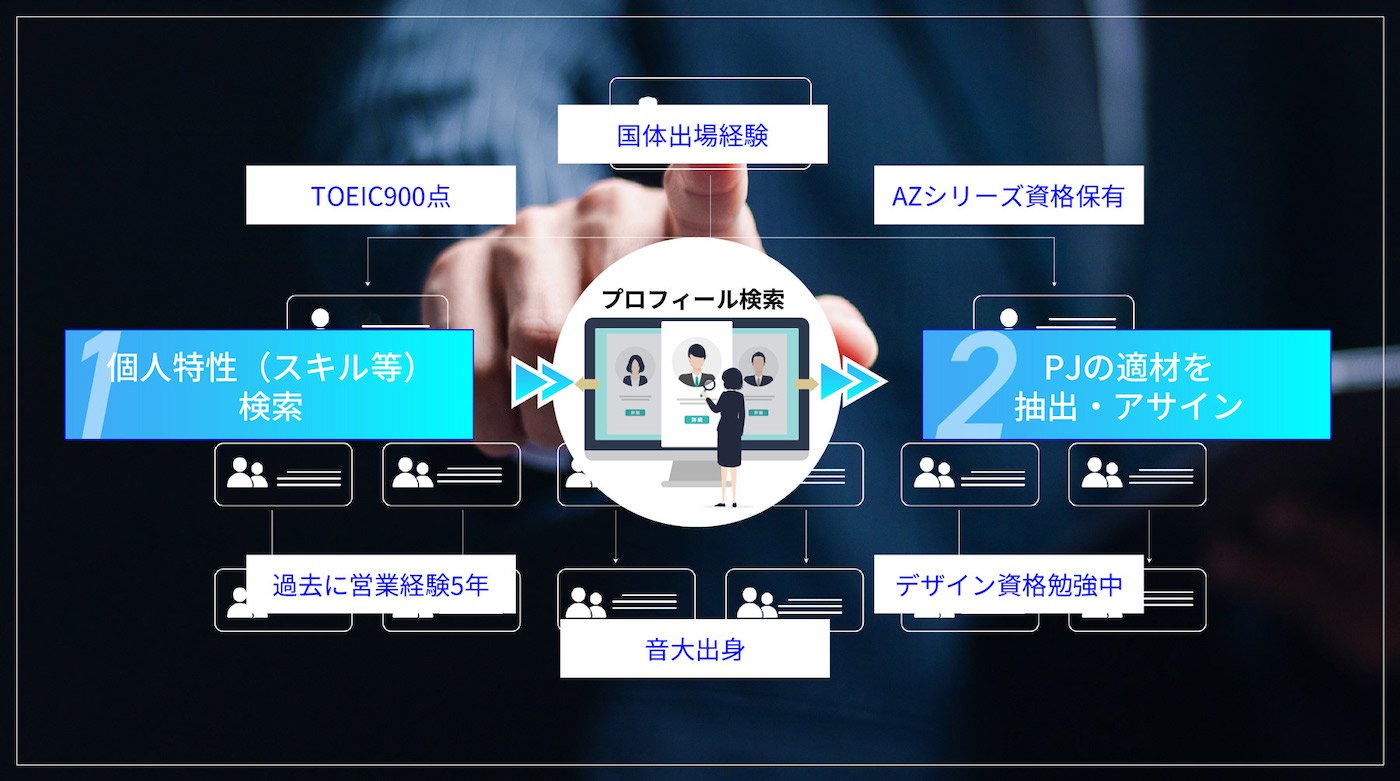 国体出場経験

TOEIC900点

AZシリーズ資格保有

プロフィール検索

1 個人特性（スキル等）検索

2 PJの適材を抽出・アサイン

過去に営業経験5年

デザイン資格勉強中

音大出身